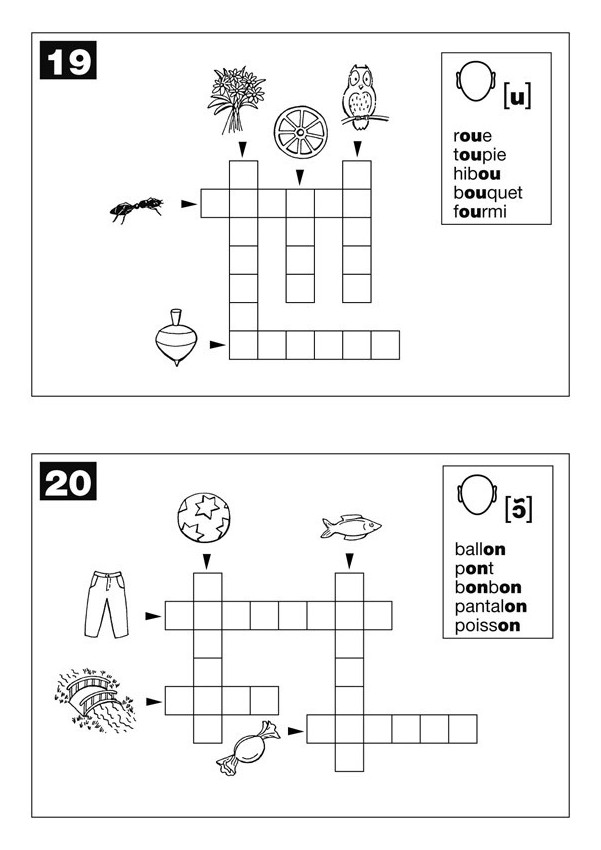 19

[u]

roue
toupie
hibou
bouquet
fourmi

20

[ɔ̃]

ballon
pont
bonbon
pantalon
poisson